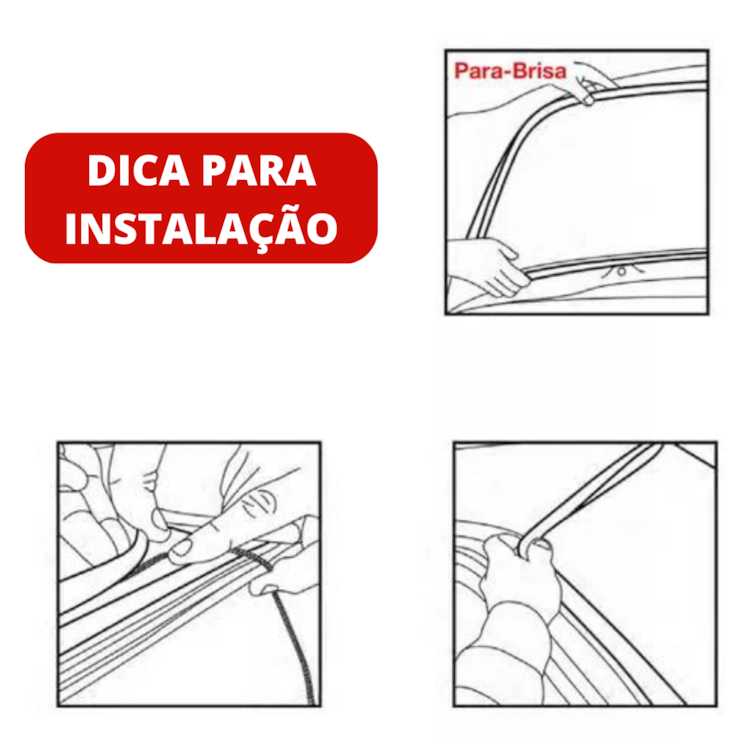 DICA PARA INSTALAÇÃO

Para-Brisa